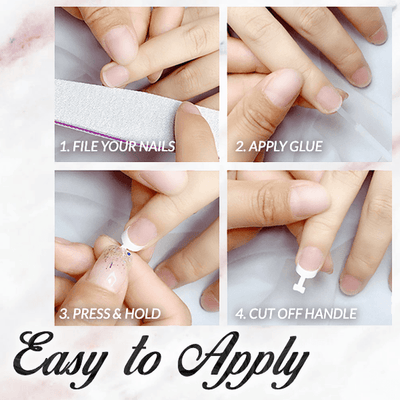 1. FILE YOUR NAILS

2. APPLY GLUE

3. PRESS & HOLD

4. CUT OFF HANDLE

Easy to Apply