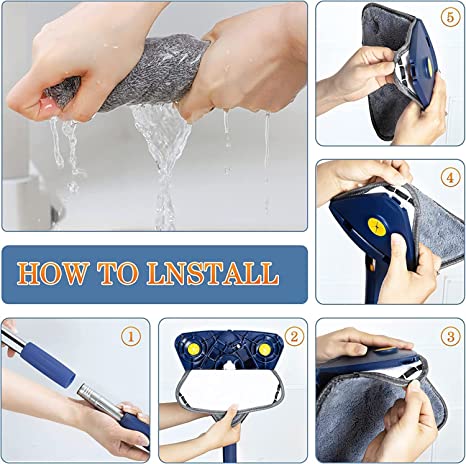 5

4

HOW TO LNSTALL

1

2

3